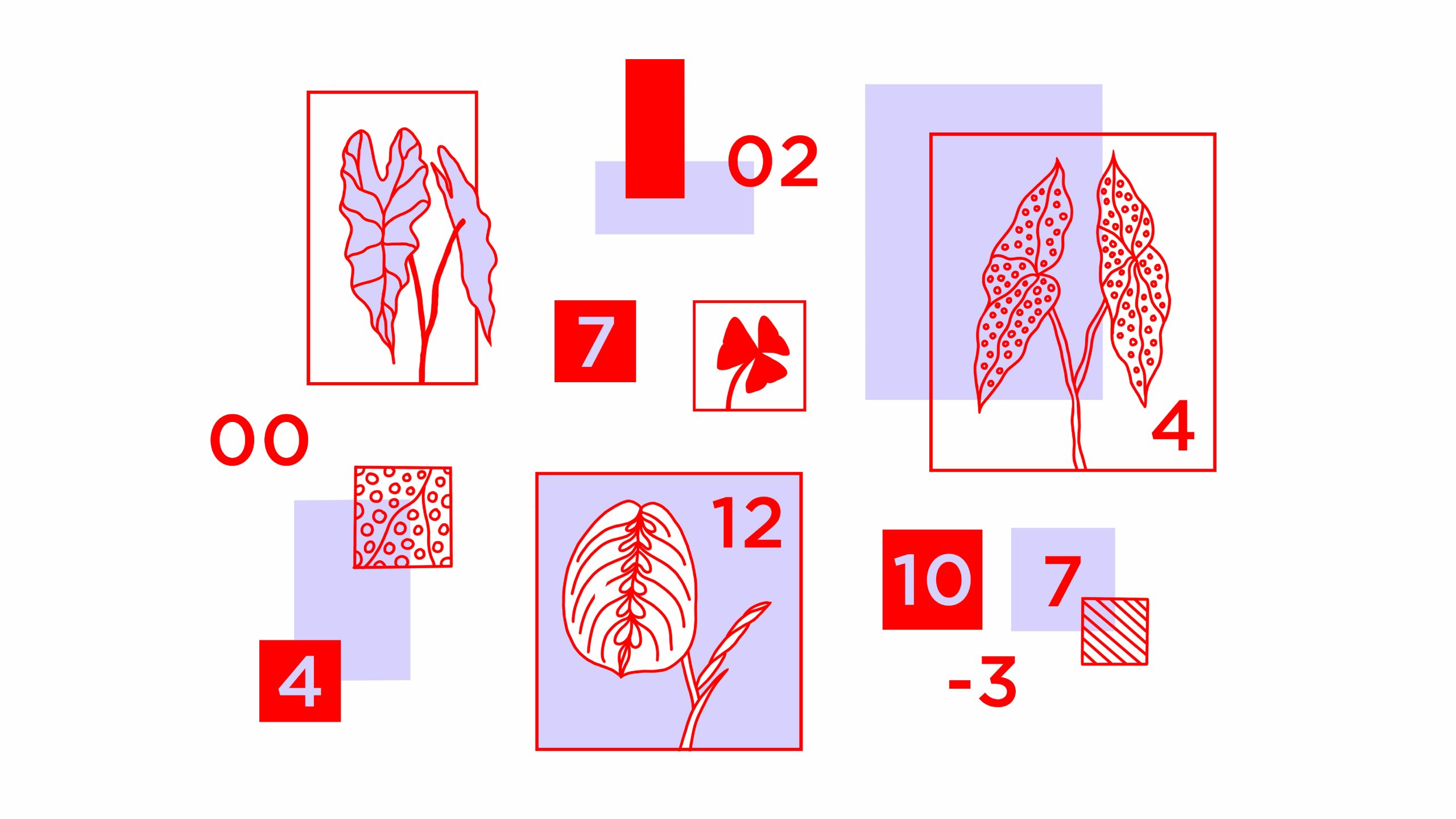 02

7

4

00

12

10

7

4

-3